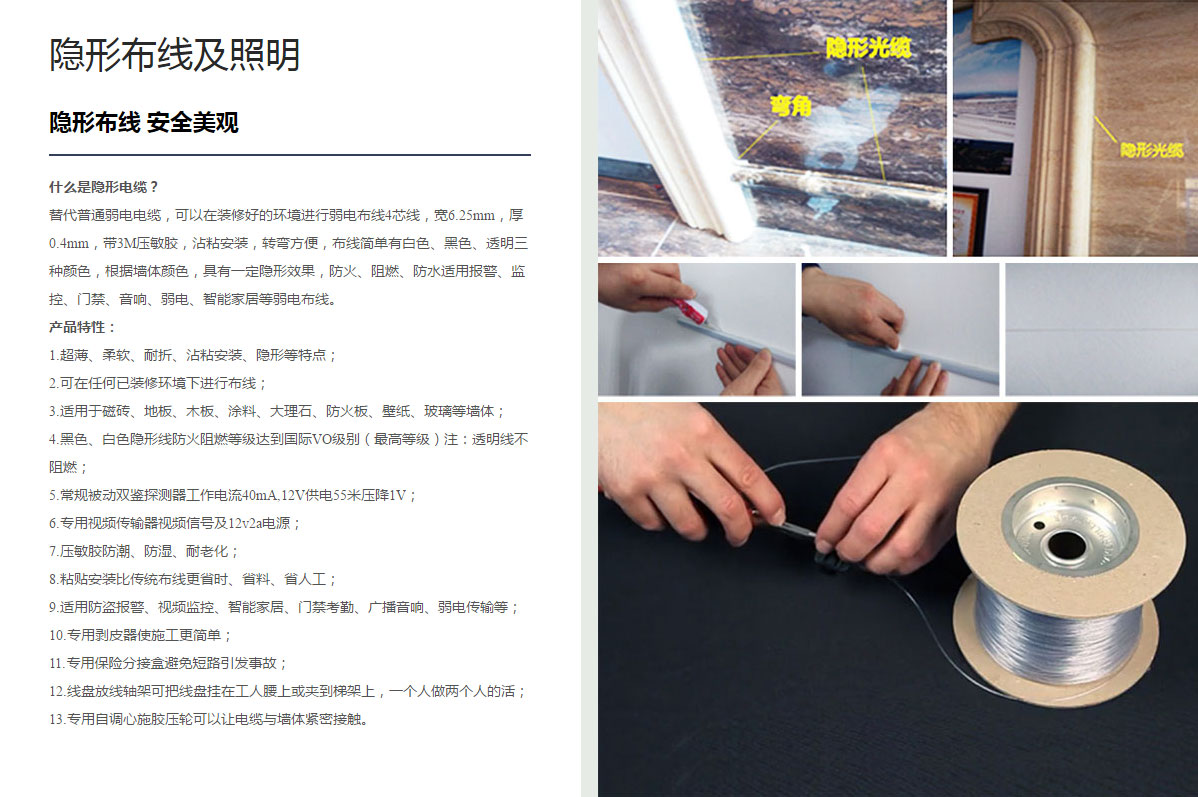 隐形布线及照明

隐形布线 安全美观

什么是隐形电缆？

替代普通弱电电缆，可以在装修好的环境进行弱电布线4芯线，宽6.25mm，厚0.4mm，带3M压敏胶，沾粘安装，转弯方便，布线简单有白色、黑色、透明三种颜色，根据墙体颜色，具有一定隐形效果，防火、阻燃、防水适用报警、监控、门禁、音响、弱电、智能家居等弱电布线。

产品特性：

1.超薄、柔软、耐折、沾粘安装、隐形等特点；

2.可在任何已装修环境下进行布线；

3.适用于磁砖、地板、木板、涂料、大理石、防火板、壁纸、玻璃等墙体；

4.黑色、白色隐形线防火阻燃等级达到国际VO级别（最高等级）注：透明线不阻燃；

5.常规被动双鉴探测器工作电流40mA,12V供电55米压降1V；

6.专用视频传输器视频信号及12v2a电源；

7.压敏胶防潮、防湿、耐老化；

8.粘贴安装比传统布线更省时、省料、省人工；

9.适用防盗报警、视频监控、智能家居、门禁考勤、广播音响、弱电传输等；

10.专用剥皮器使施工更简单；

11.专用保险分接盒避免短路引发事故；

12.线盘放线轴架可把线盘挂在工人腰上或夹到梯架上，一个人做两个人的活；

13.专用自调心施胶压轮可以让电缆与墙体紧密接触。

隐形光缆

弯角

隐形光缆